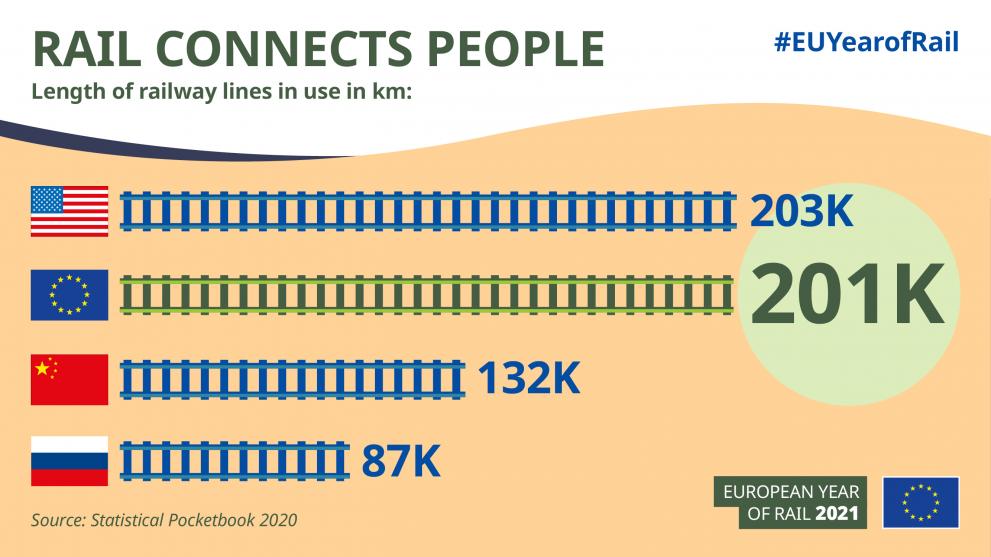 RAIL CONNECTS PEOPLE

#EUYearofRail

Length of railway lines in use in km:

203K

201K

132K

87K

Source: Statistical Pocketbook 2020

EUROPEAN YEAR OF RAIL 2021